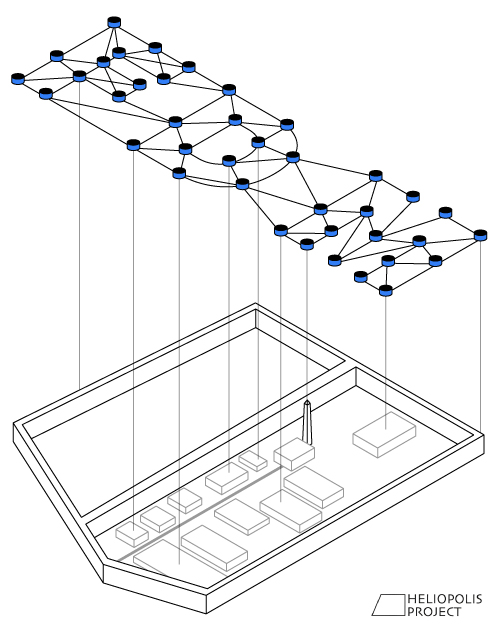 HELIOPOLIS
PROJECT